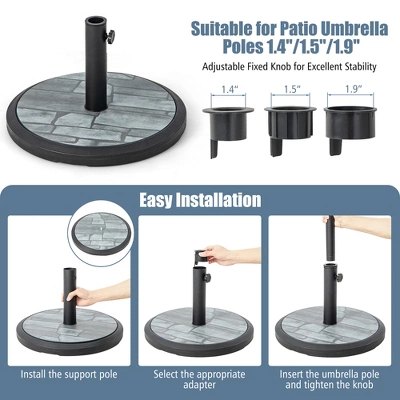 Suitable for Patio Umbrella Poles 1.4"/1.5"/1.9"

Adjustable Fixed Knob for Excellent Stability

1.4"

1.5"

1.9"

Easy Installation

Install the support pole

Select the appropriate adapter

Insert the umbrella pole and tighten the knob